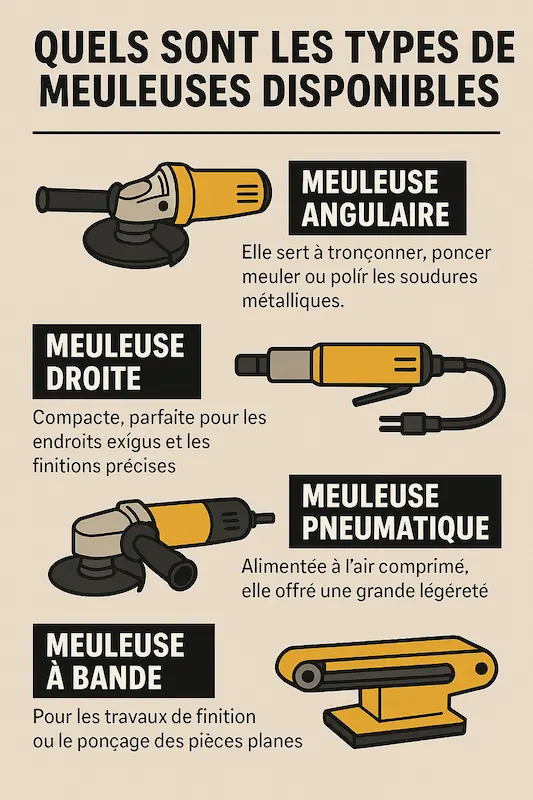 QUELS SONT LES TYPES DE MEULEUSES DISPONIBLES

MEULEUSE ANGULAIRE

Elle sert à tronçonner, poncer meuler ou polír les soudures métalliques.

MEULEUSE DROITE

Compacte, parfaite pour les endroits exígus et les finitions précises

MEULEUSE PNEUMATIQUE

Alimentée à l'air comprimé, elle offré une grande légéreté

MEULEUSE À BANDE

Pour les travaux de finition ou le ponçage des pièces planes