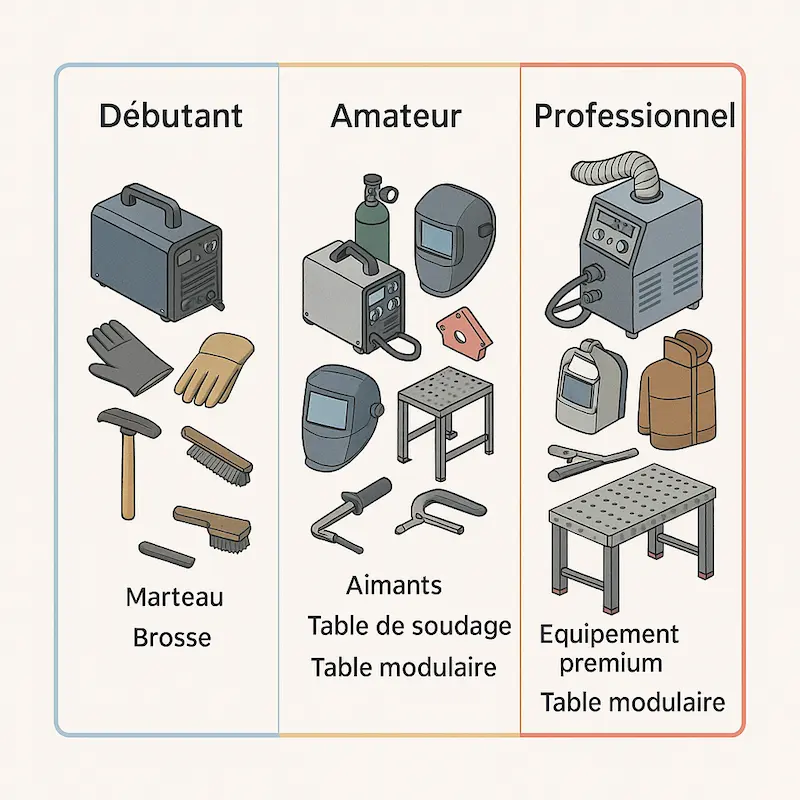 Débutant

Marteau
Brosse

Amateur

Aimants
Table de soudage
Table modulaire

Professionnel

Equipement premium
Table modulaire