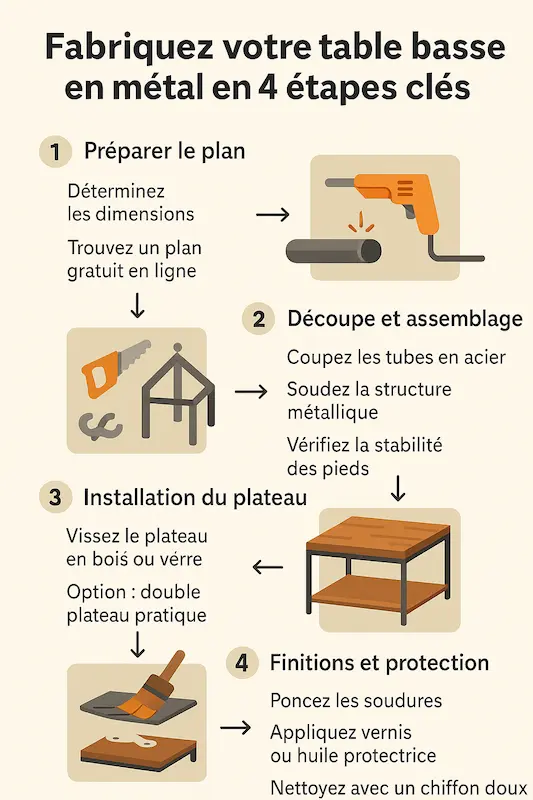 Fabriquez votre table basse en métal en 4 étapes clés

1 Préparer le plan

Déterminez les dimensions

Trouvez un plan gratuit en ligne

2 Découpe et assemblage

Coupez les tubes en acier

Soudez la structure métallique

Vérifiez la stabilité des pieds

3 Installation du plateau

Vissez le plateau en bois ou vérre

Option : double plateau pratique

4 Finitions et protection

Poncez les soudures

Appliquez vernis ou huile protectrice

Nettoyez avec un chiffon doux