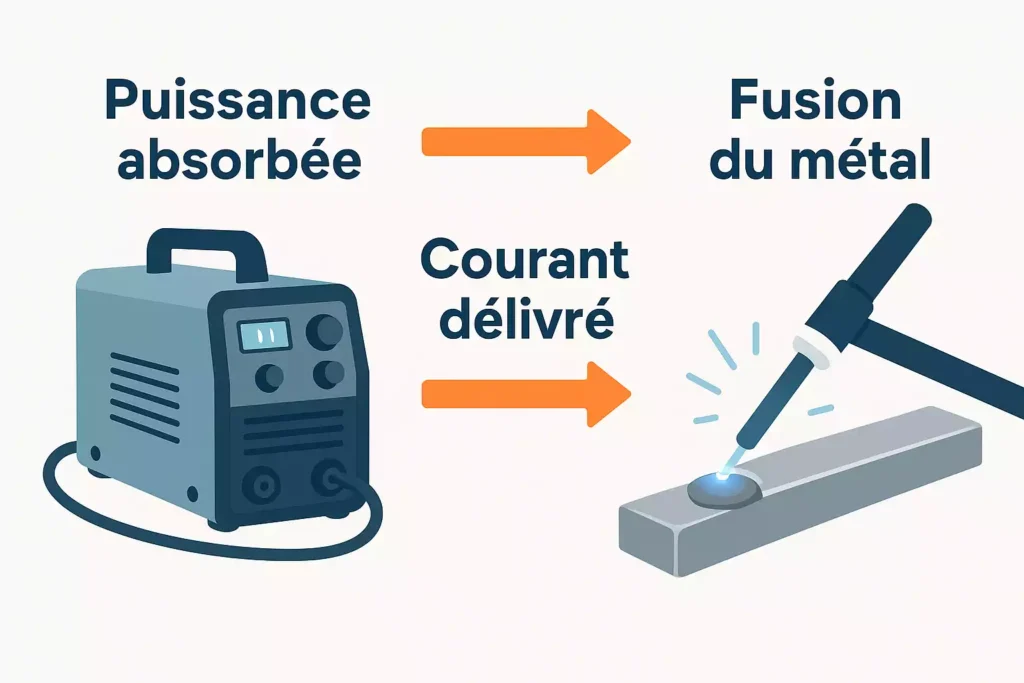 Puissance absorbée

Fusion du métal

Courant délivré